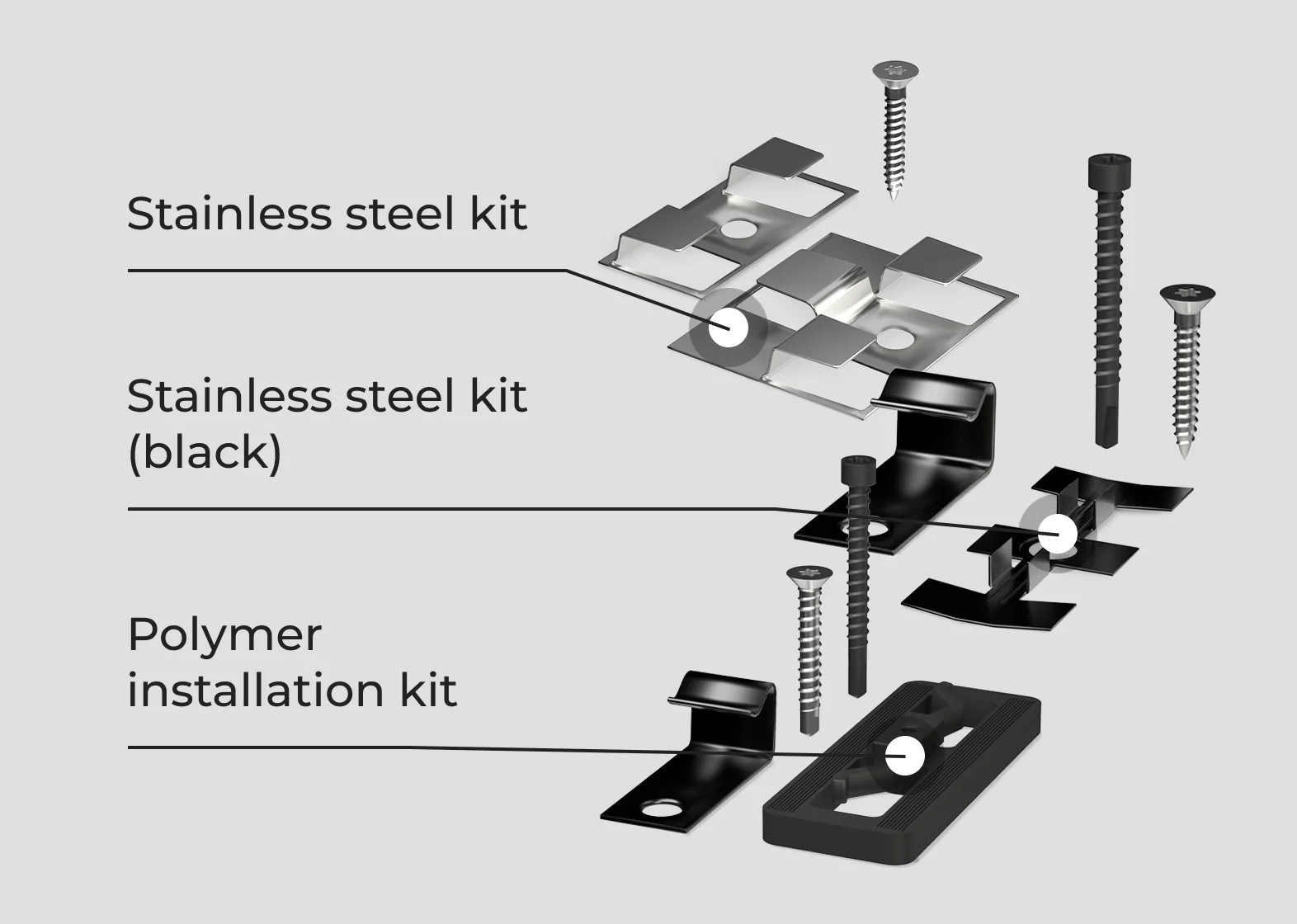 Stainless steel kit

Stainless steel kit (black)

Polymer installation kit